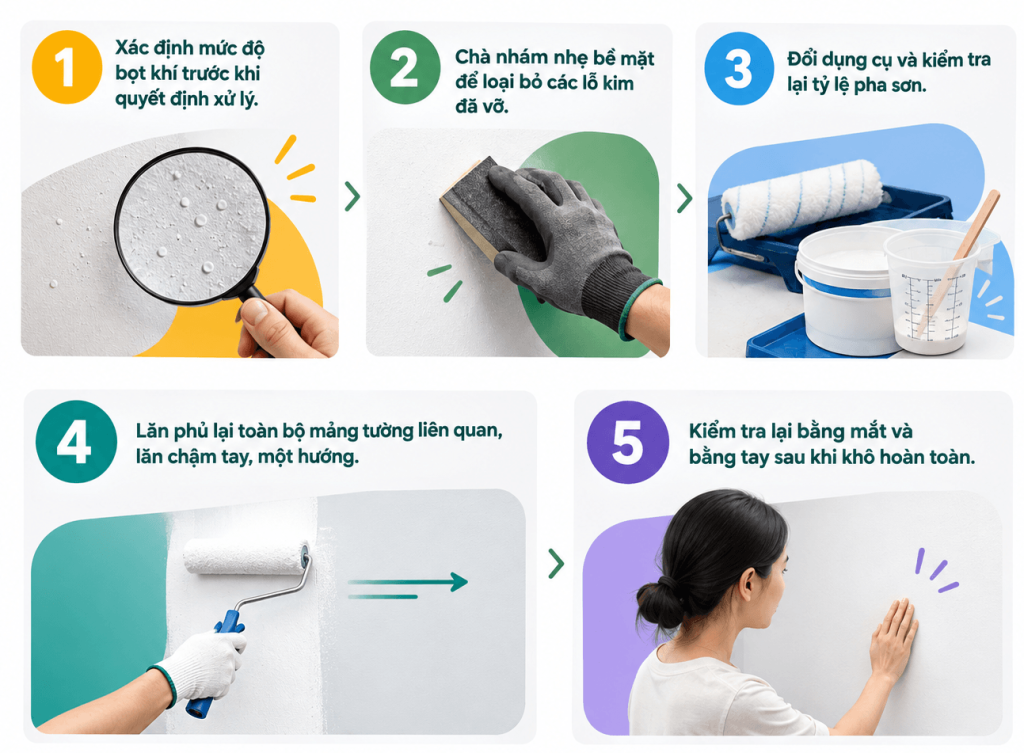 1
Xác định mức độ bọt khí trước khi quyết định xử lý.

2
Chà nhám nhẹ bề mặt để loại bỏ các lỗ kim đã vỡ.

3
Đổi dụng cụ và kiểm tra lại tỷ lệ pha sơn.

4
Lăn phủ lại toàn bộ mảng tường liên quan, lăn chậm tay, một hướng.

5
Kiểm tra lại bằng mắt và bằng tay sau khi khô hoàn toàn.